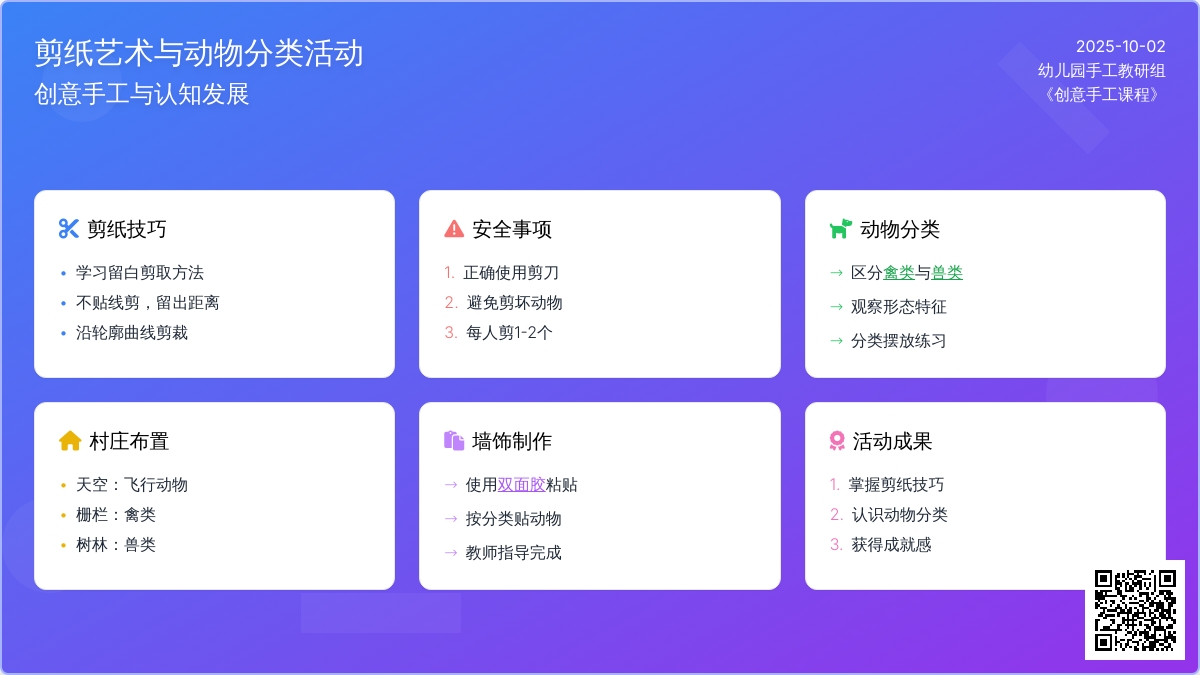 剪纸艺术与动物分类活动
创意手工与认知发展

2025-10-02
幼儿园手工教研组
《创意手工课程》

剪纸技巧

• 学习留白剪取方法
• 不贴线剪，留出距离
• 沿轮廓曲线剪裁

安全事项

1. 正确使用剪刀
2. 避免剪坏动物
3. 每人剪1-2个

动物分类

→ 区分禽类与兽类
→ 观察形态特征
→ 分类摆放练习

村庄布置

• 天空：飞行动物
• 栅栏：禽类
• 树林：兽类

墙饰制作

→ 使用双面胶粘贴
→ 按分类贴动物
→ 教师指导完成

活动成果

1. 掌握剪纸技巧
2. 认识动物分类
3. 获得成就感