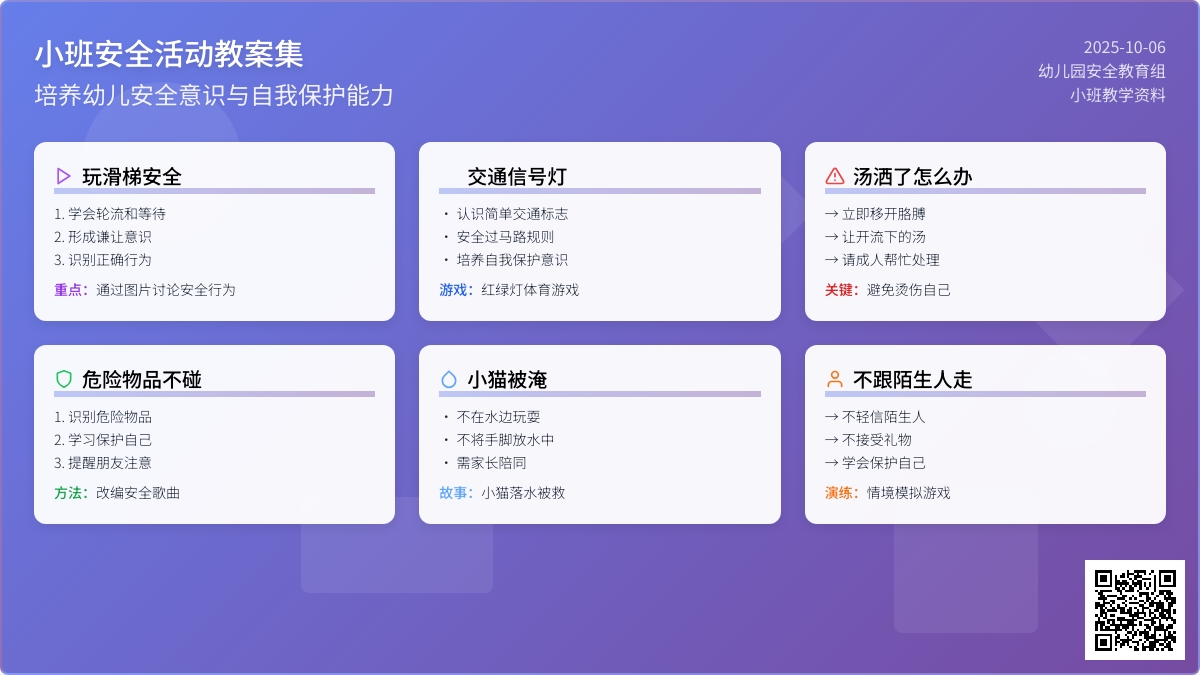 小班安全活动教案集

培养幼儿安全意识与自我保护能力

2025-10-06
幼儿园安全教育组
小班教学资料

玩滑梯安全

1.学会轮流和等待
2.形成谦让意识
3.识别正确行为

重点：通过图片讨论安全行为

交通信号灯

• 认识简单交通标志
• 安全过马路规则
• 培养自我保护意识

游戏：红绿灯体育游戏

汤洒了怎么办

→ 立即移开胳膊
→ 让开流下的汤
→ 请成人帮忙处理

关键：避免烫伤自己

危险物品不碰

1.识别危险物品
2.学习保护自己
3.提醒朋友注意

方法：改编安全歌曲

小猫被淹

• 不在水边玩耍
• 不将手脚放水中
• 需家长陪同

故事：小猫落水被救

不跟陌生人走

→ 不轻信陌生人
→ 不接受礼物
→ 学会保护自己

演练：情境模拟游戏