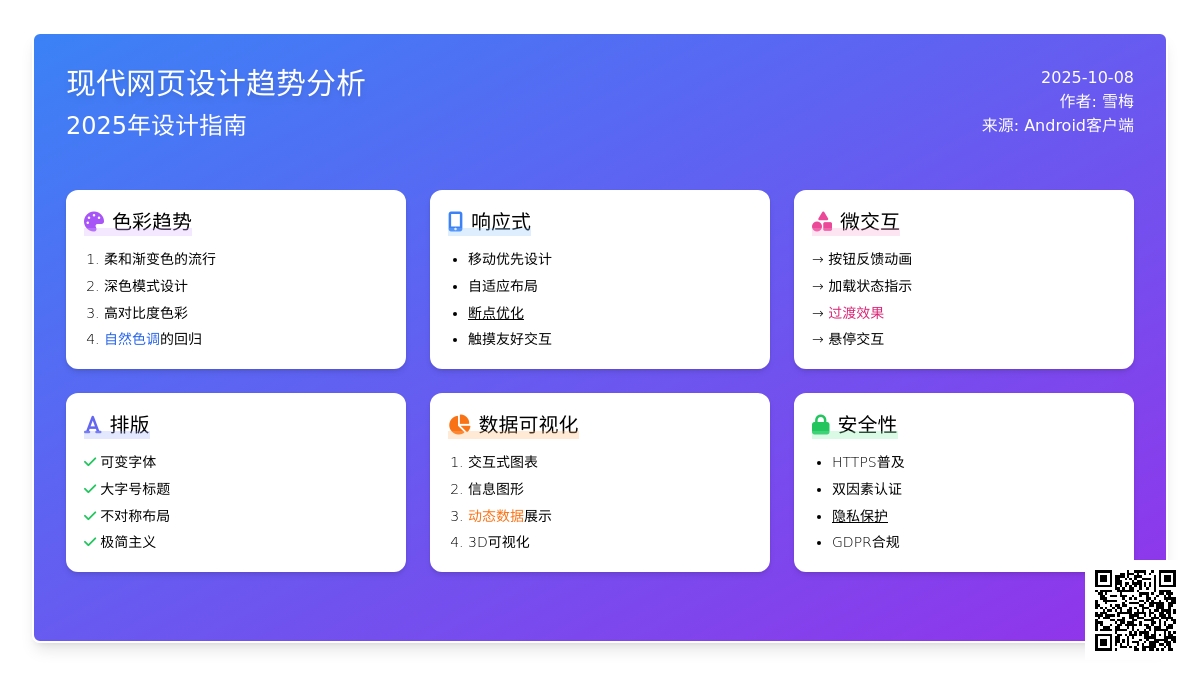 现代网页设计趋势分析
2025年设计指南

2025-10-08
作者: 雪梅
来源: Android客户端

色彩趋势
1. 柔和渐变色的流行
2. 深色模式设计
3. 高对比度色彩
4. 自然色调的回归

响应式
• 移动优先设计
• 自适应布局
• 断点优化
• 触摸友好交互

微交互
→ 按钮反馈动画
→ 加载状态指示
→ 过渡效果
→ 悬停交互

排版
✓ 可变字体
✓ 大字号标题
✓ 不对称布局
✓ 极简主义

数据可视化
1. 交互式图表
2. 信息图形
3. 动态数据展示
4. 3D可视化

安全性
• HTTPS普及
• 双因素认证
• 隐私保护
• GDPR合规