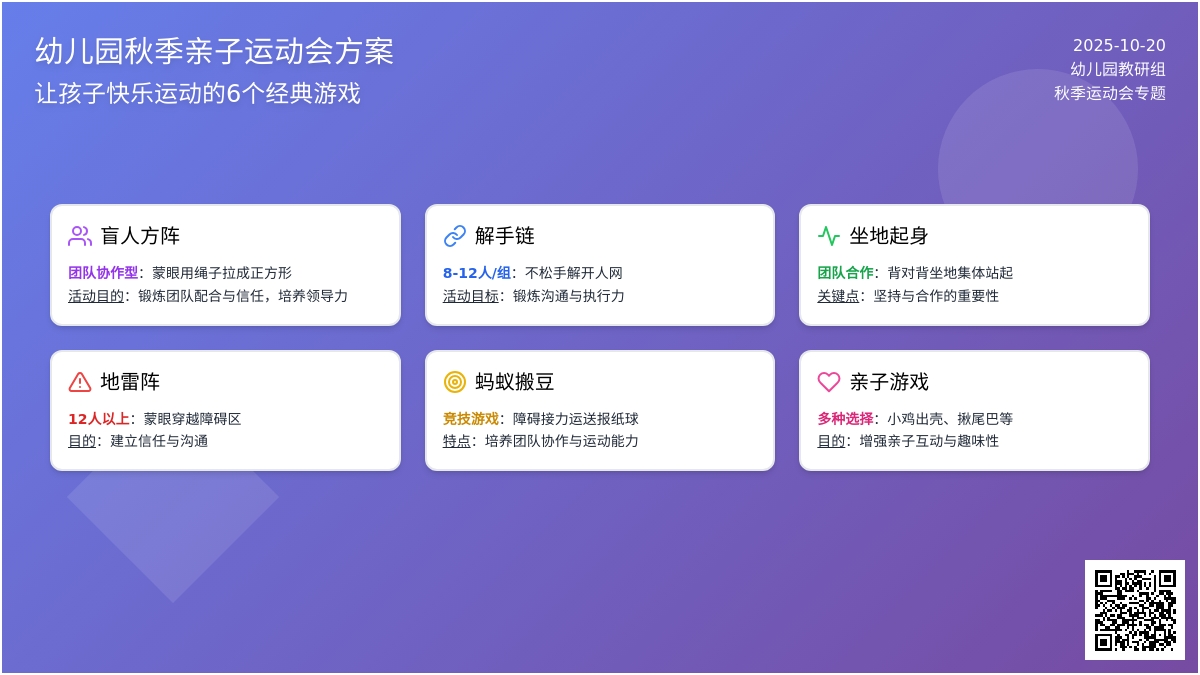 幼儿园秋季亲子运动会方案

让孩子快乐运动的6个经典游戏

2025-10-20
幼儿园教研组
秋季运动会专题

盲人方阵

团队协作型：蒙眼用绳子拉成正方形
活动目的：锻炼团队配合与信任，培养领导力

解手链

8-12人/组：不松手解开人网
活动目标：锻炼沟通与执行力

坐地起身

团队合作：背对背坐地集体站起
关键点：坚持与合作的重要性

地雷阵

12人以上：蒙眼穿越障碍区
目的：建立信任与沟通

蚂蚁搬豆

竞技游戏：障碍接力运送报纸球
特点：培养团队协作与运动能力

亲子游戏

多种选择：小鸡出壳、揪尾巴等
目的：增强亲子互动与趣味性