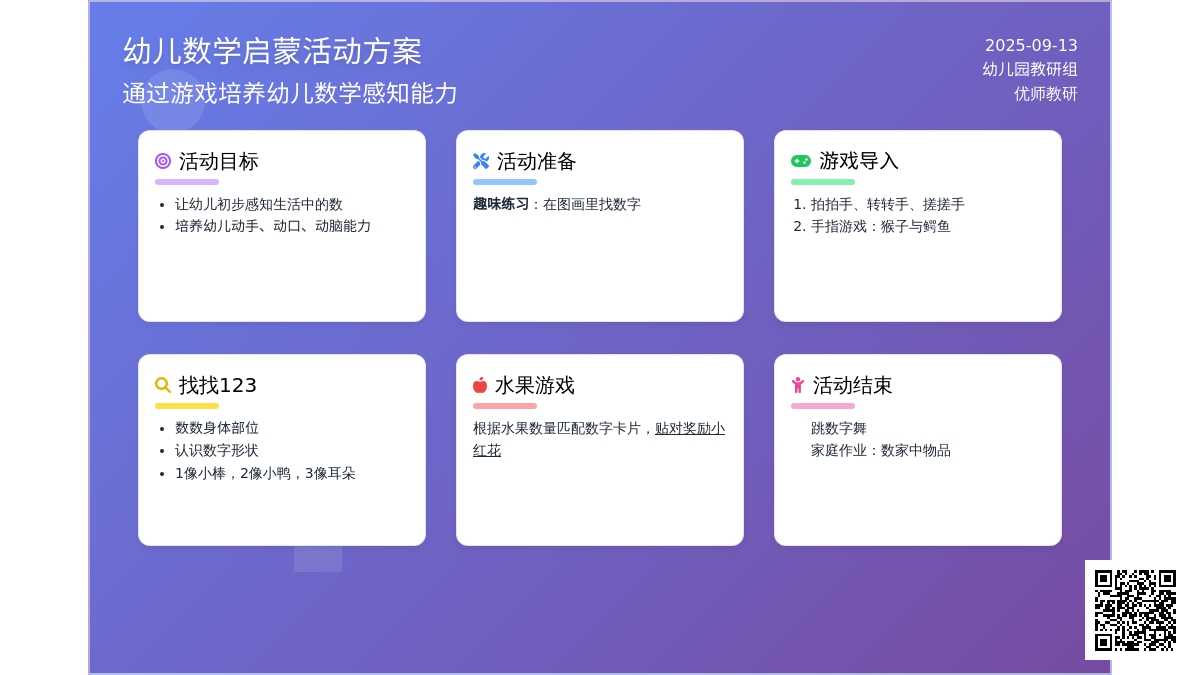 幼儿数学启蒙活动方案

通过游戏培养幼儿数学感知能力

2025-09-13
幼儿园教研组
优师教研

活动目标

• 让幼儿初步感知生活中的数
• 培养幼儿动手、动口、动脑能力

活动准备

趣味练习：在图画里找数字

游戏导入

1. 拍拍手、转转手、搓搓手
2. 手指游戏：猴子与鳄鱼

找找123

• 数数身体部位
• 认识数字形状
• 1像小棒，2像小鸭，3像耳朵

水果游戏

根据水果数量匹配数字卡片，贴对奖励小红花

活动结束

跳数字舞
家庭作业：数家中物品