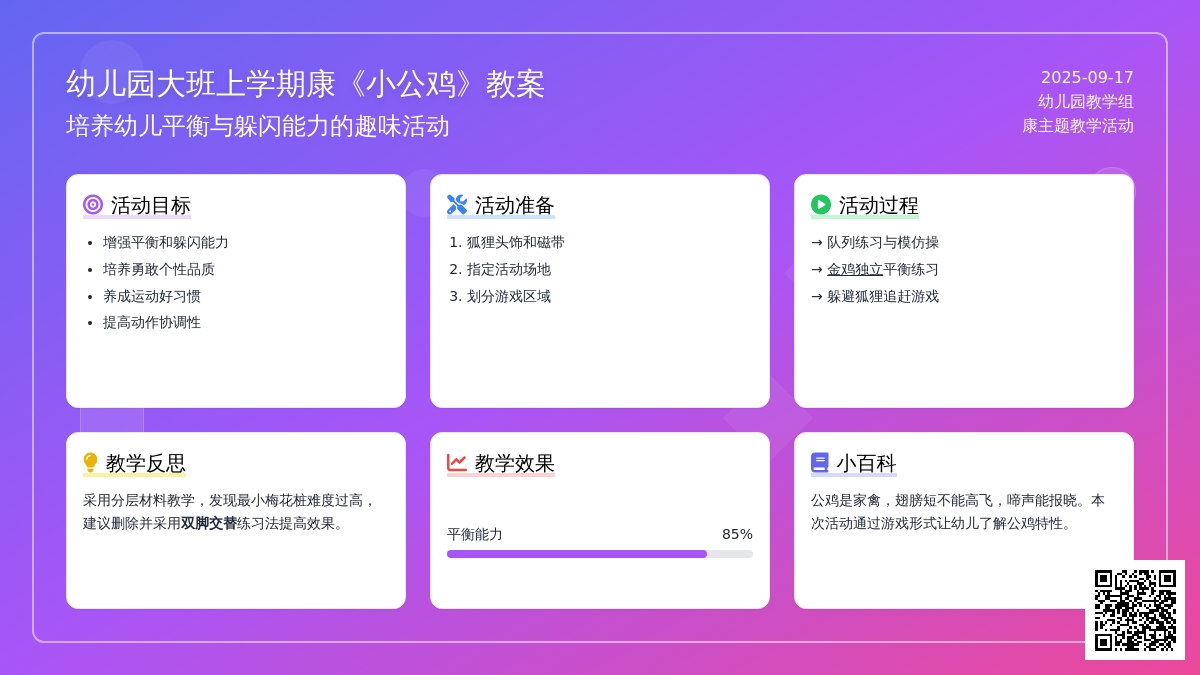 幼儿园大班上学期康《小公鸡》教案

培养幼儿平衡与躲闪能力的趣味活动

2025-09-17
幼儿园教学组
康主题教学活动

活动目标

• 增强平衡和躲闪能力
• 培养勇敢个性品质
• 养成运动好习惯
• 提高动作协调性

活动准备

1. 狐狸头饰和磁带
2. 指定活动场地
3. 划分游戏区域

活动过程

→ 队列练习与模仿操
→ 金鸡独立平衡练习
→ 躲避狐狸追赶游戏

教学反思

采用分层材料教学，发现最小梅花桩难度过高，建议删除并采用双脚交替练习法提高效果。

教学效果

平衡能力 85%

小百科

公鸡是家禽，翅膀短不能高飞，啼声能报晓。本次活动通过游戏形式让幼儿了解公鸡特性。